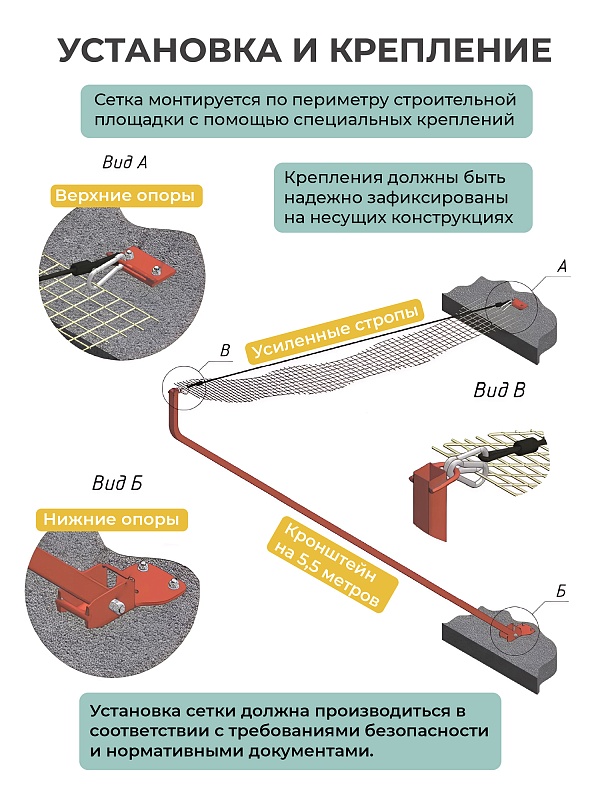 УСТАНОВКА И КРЕПЛЕНИЕ

Сетка монтируется по периметру строительной площадки с помощью специальных креплений

Вид А

Верхние опоры

Крепления должны быть надежно зафиксированы на несущих конструкциях

А

Усиленные стропы

В

Вид В

Вид Б

Нижние опоры

Кронштейн на 5,5 метров

Б

Установка сетки должна производиться в соответствии с требованиями безопасности и нормативными документами.