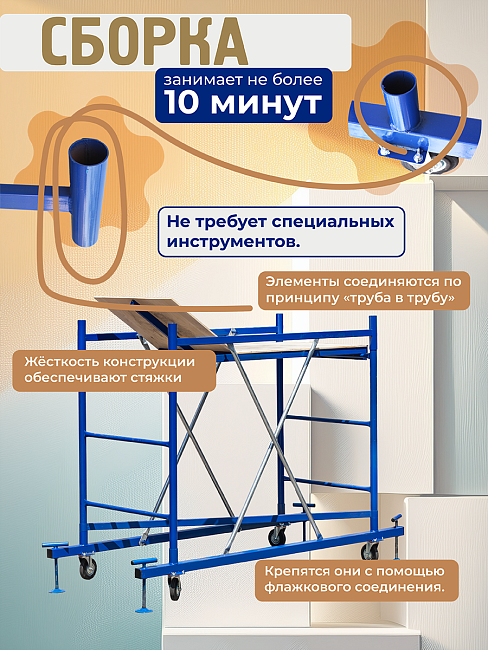 СБОРКА

занимает не более
10 минут

Не требует специальных инструментов.

Элементы соединяются по принципу «труба в трубу»

Жёсткость конструкции обеспечивают стяжки

Крепятся они с помощью флажкового соединения.