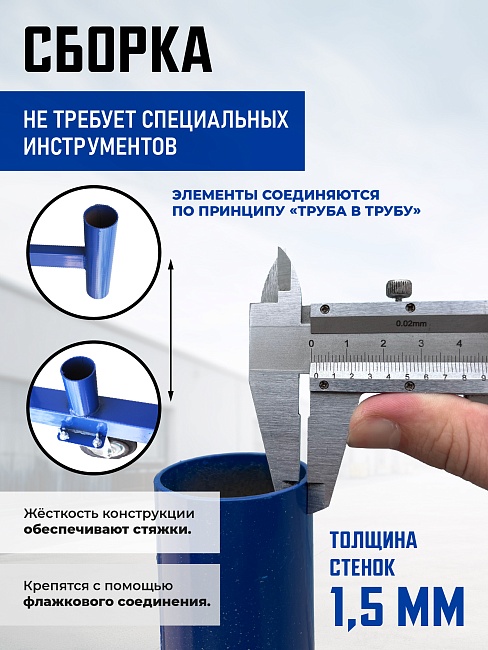 СБОРКА

НЕ ТРЕБУЕТ СПЕЦИАЛЬНЫХ ИНСТРУМЕНТОВ

ЭЛЕМЕНТЫ СОЕДИНЯЮТСЯ ПО ПРИНЦИПУ «ТРУБА В ТРУБУ»

0.02mm

0 1 2 3 4

0 1 2 3 4 5 6 7 8 9

Жёсткость конструкции обеспечивают стяжки.

Крепятся с помощью флажкового соединения.

ТОЛЩИНА СТЕНОК 1,5 ММ