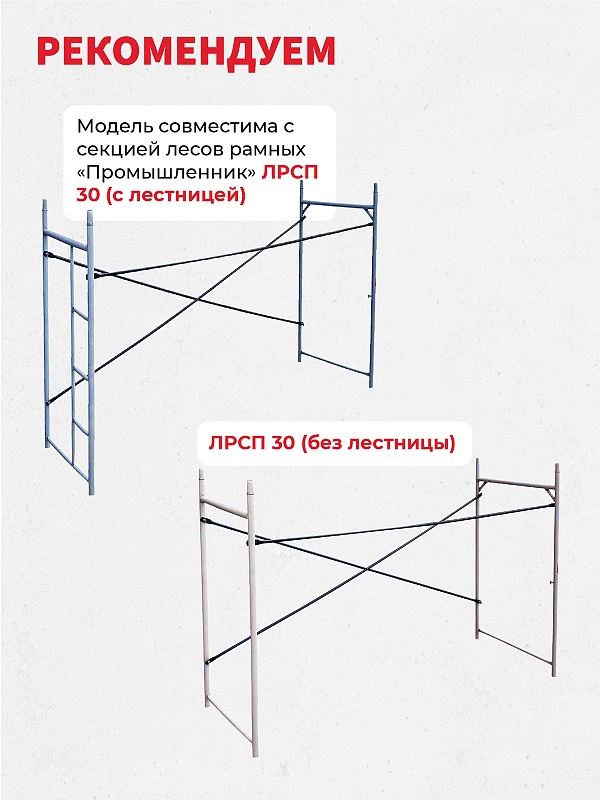 РЕКОМЕНДУЕМ

Модель совместима с секцией лесов рамных «Промышленник» ЛРСП 30 (с лестницей)

ЛРСП 30 (без лестницы)