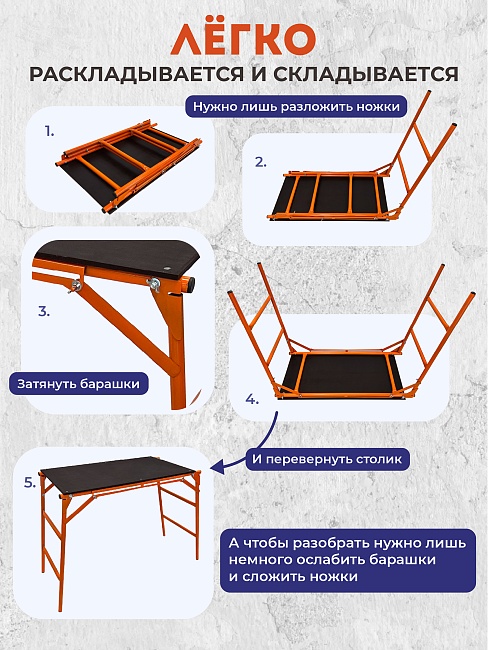 ЛЁГКО
РАСКЛАДЫВАЕТСЯ И СКЛАДЫВАЕТСЯ

Нужно лишь разложить ножки

1.

2.

3.

Затянуть барашки

4.

И перевернуть столик

5.

А чтобы разобрать нужно лишь немного ослабить барашки и сложить ножки