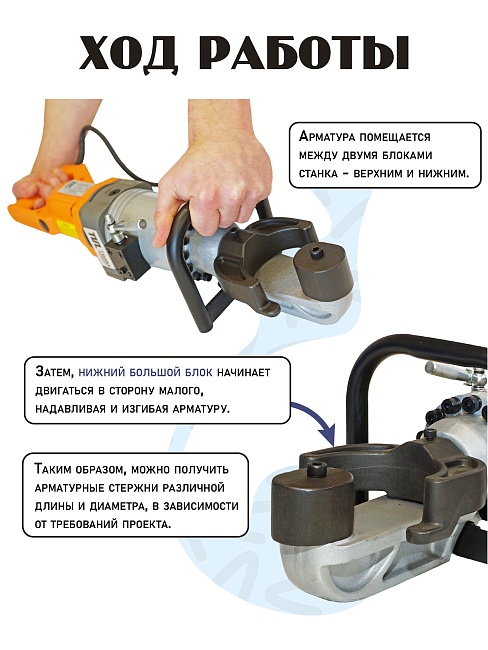 ХОД РАБОТЫ

Арматура помещается между двумя блоками станка – верхним и нижним.

Затем, нижний большой блок начинает двигаться в сторону малого, надавливая и изгибая арматуру.

Таким образом, можно получить арматурные стержни различной длины и диаметра, в зависимости от требований проекта.