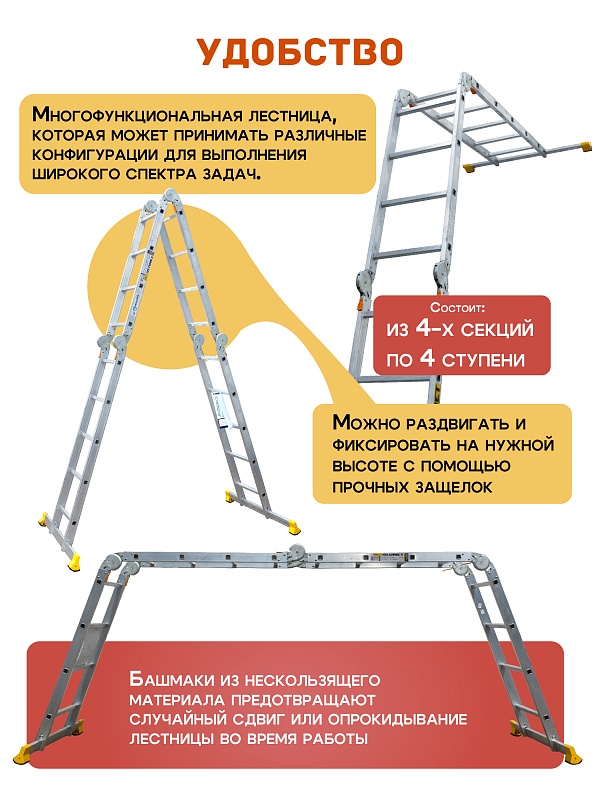 УДОБСТВО

Многофункциональная лестница, которая может принимать различные конфигурации для выполнения широкого спектра задач.

Состоит:
из 4-х секций
по 4 ступени

Можно раздвигать и фиксировать на нужной высоте с помощью прочных защелок

Башмаки из нескользящего материала предотвращают случайный сдвиг или опрокидывание лестницы во время работы