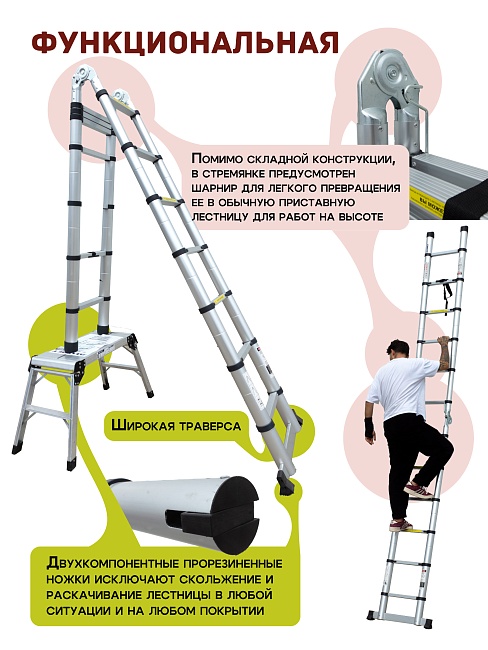 ФУНКЦИОНАЛЬНАЯ

Помимо складной конструкции, в стремянке предусмотрен шарнир для легкого превращения ее в обычную приставную лестницу для работ на высоте

Широкая траверса

Двухкомпонентные прорезиненные ножки исключают скольжение и раскачивание лестницы в любой ситуации и на любом покрытии