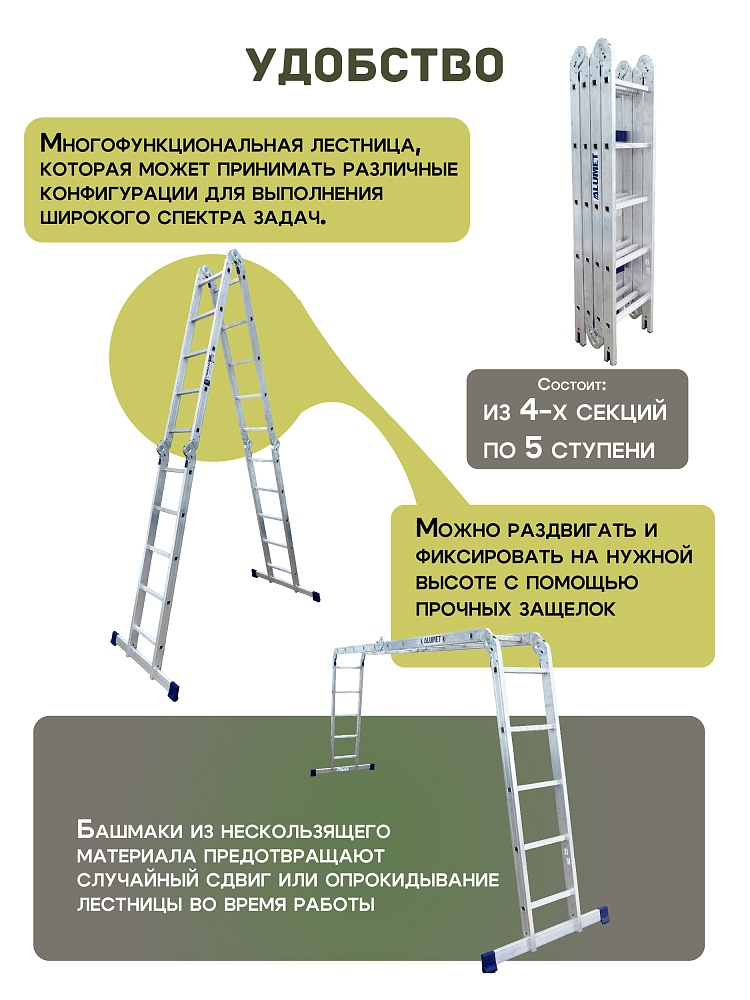 УДОБСТВО

Многофункциональная лестница, которая может принимать различные конфигурации для выполнения широкого спектра задач.

ALUMET

Состоит:
из 4-х секций
по 5 ступени

Можно раздвигать и фиксировать на нужной высоте с помощью прочных защелок

ALUMET

Башмаки из нескользящего материала предотвращают случайный сдвиг или опрокидывание лестницы во время работы