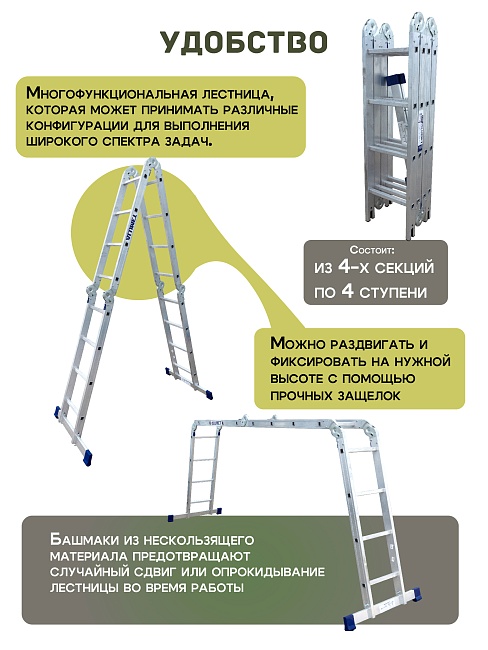 УДОБСТВО

Многофункциональная лестница, которая может принимать различные конфигурации для выполнения широкого спектра задач.

Состоит:
из 4-х секций
по 4 ступени

Можно раздвигать и фиксировать на нужной высоте с помощью прочных защелок

Башмаки из нескользящего материала предотвращают случайный сдвиг или опрокидывание лестницы во время работы