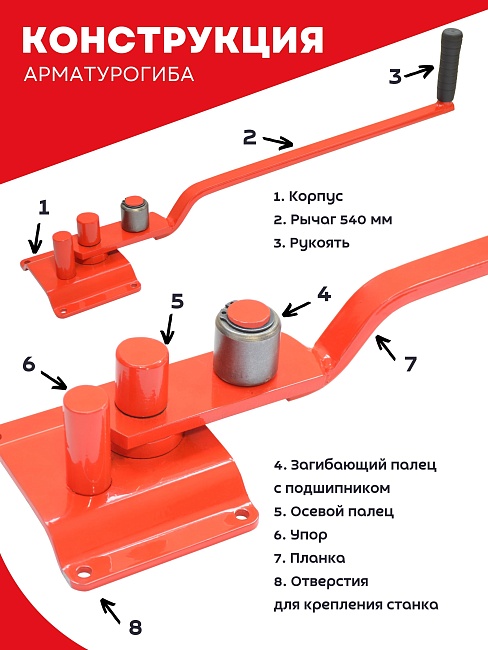 КОНСТРУКЦИЯ
АРМАТУРОГИБА

3
2
1

1. Корпус
2. Рычаг 540 мм
3. Рукоять

5
4
6
7

4. Загибающий палец с подшипником
5. Осевой палец
6. Упор
7. Планка
8. Отверстия для крепления станка

8