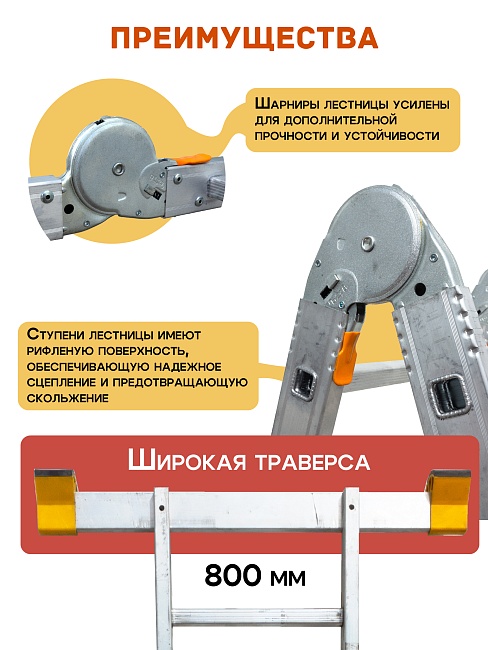 ПРЕИМУЩЕСТВА

Шарниры лестницы усилены для дополнительной прочности и устойчивости

Ступени лестницы имеют рифленую поверхность, обеспечивающую надежное сцепление и предотвращающую скольжение

Широкая траверса

800 мм