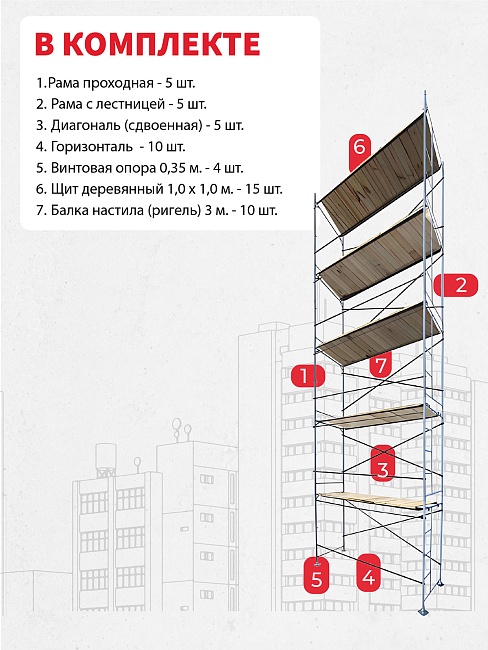 В КОМПЛЕКТЕ

1.Рама проходная - 5 шт.
2. Рама с лестницей - 5 шт.
3. Диагональ (сдвоенная) - 5 шт.
4. Горизонталь - 10 шт.
5. Винтовая опора 0,35 м. - 4 шт.
6. Щит деревянный 1,0 х 1,0 м. - 15 шт.
7. Балка настила (ригель) 3 м. - 10 шт.

6
2
1
7
3
5
4