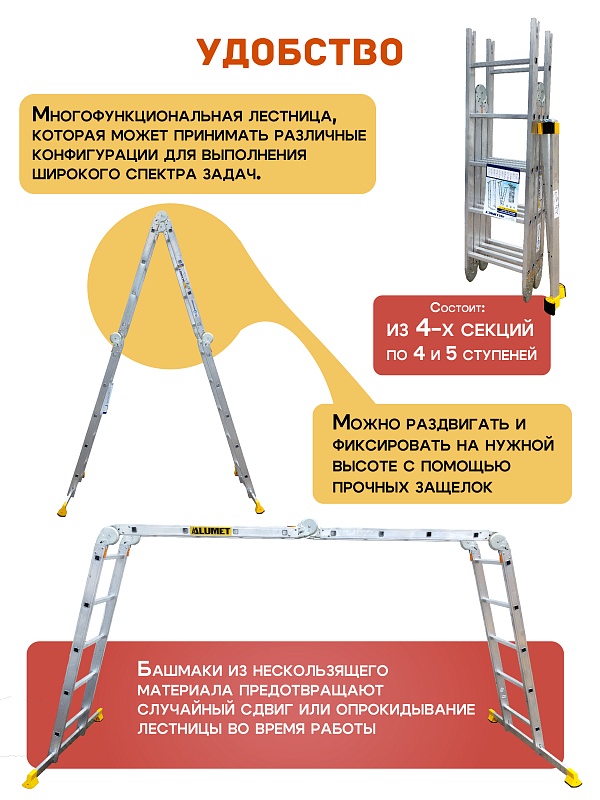 УДОБСТВО

Многофункциональная лестница, которая может принимать различные конфигурации для выполнения широкого спектра задач.

Состоит:
из 4-х секций
по 4 и 5 ступеней

Можно раздвигать и фиксировать на нужной высоте с помощью прочных защелок

ALUMET

Башмаки из нескользящего материала предотвращают случайный сдвиг или опрокидывание лестницы во время работы