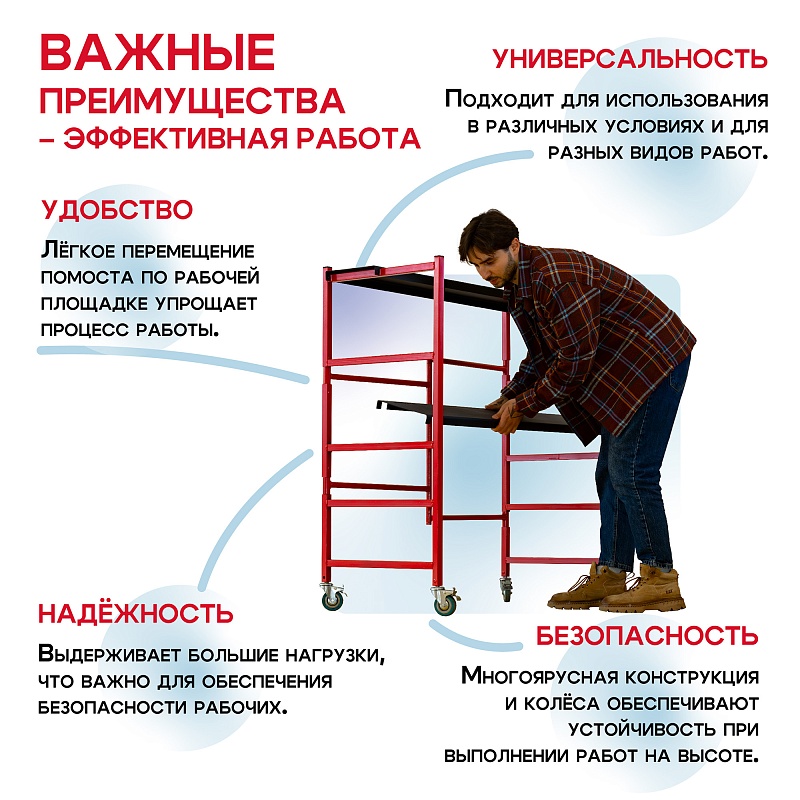 ВАЖНЫЕ ПРЕИМУЩЕСТВА – ЭФФЕКТИВНАЯ РАБОТА

УНИВЕРСАЛЬНОСТЬ

Подходит для использования в различных условиях и для разных видов работ.

УДОБСТВО

Лёгкое перемещение помоста по рабочей площадке упрощает процесс работы.

НАДЁЖНОСТЬ

Выдерживает большие нагрузки, что важно для обеспечения безопасности рабочих.

БЕЗОПАСНОСТЬ

Многоярусная конструкция и колёса обеспечивают устойчивость при выполнении работ на высоте.