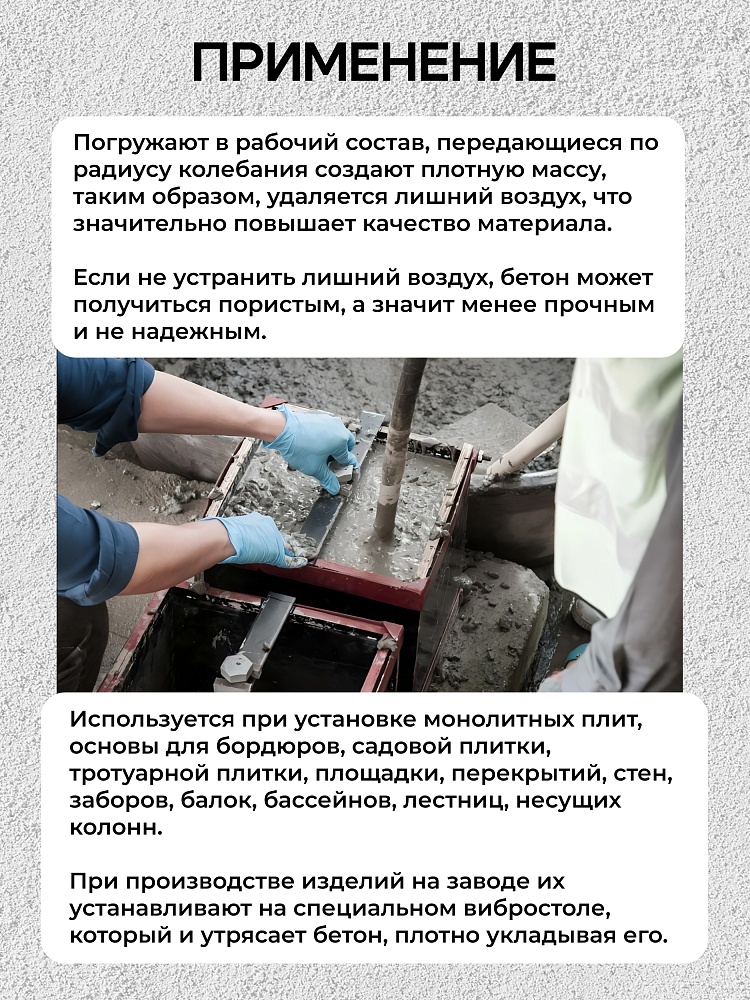 ПРИМЕНЕНИЕ

Погружают в рабочий состав, передающиеся по радиусу колебания создают плотную массу, таким образом, удаляется лишний воздух, что значительно повышает качество материала.

Если не устранить лишний воздух, бетон может получиться пористым, а значит менее прочным и не надежным.

Используется при установке монолитных плит, основы для бордюров, садовой плитки, тротуарной плитки, площадки, перекрытий, стен, заборов, балок, бассейнов, лестниц, несущих колонн.

При производстве изделий на заводе их устанавливают на специальном вибростоле, который и утрясает бетон, плотно укладывая его.