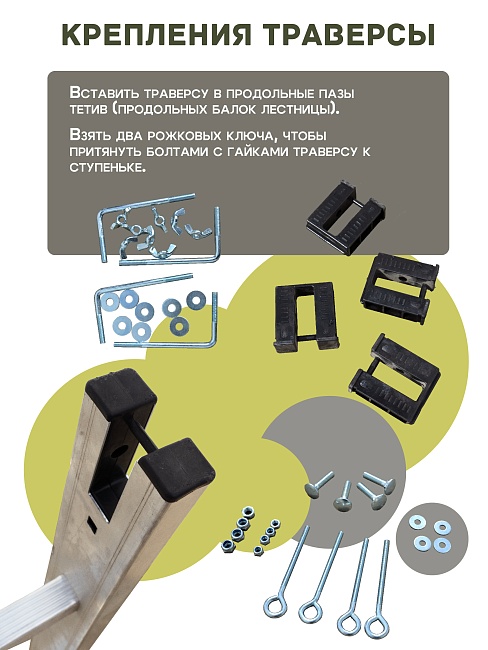 КРЕПЛЕНИЯ ТРАВЕРСЫ

Вставить траверсу в продольные пазы тетив (продольных балок лестницы).

Взять два рожковых ключа, чтобы притянуть болтами с гайками траверсу к ступеньке.