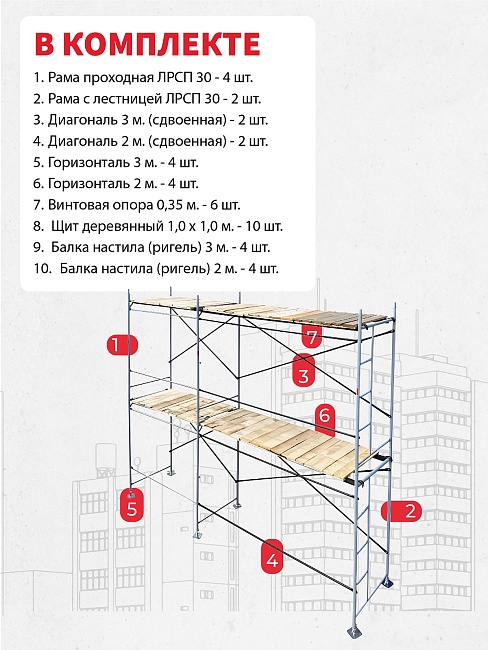 В КОМПЛЕКТЕ

1. Рама проходная ЛРСП 30 - 4 шт.
2. Рама с лестницей ЛРСП 30 - 2 шт.
3. Диагональ 3 м. (сдвоенная) - 2 шт.
4. Диагональ 2 м. (сдвоенная) - 2 шт.
5. Горизонталь 3 м. - 4 шт.
6. Горизонталь 2 м. - 4 шт.
7. Винтовая опора 0,35 м. - 6 шт.
8. Щит деревянный 1,0 х 1,0 м. - 10 шт.
9. Балка настила (ригель) 3 м. - 4 шт.
10. Балка настила (ригель) 2 м. - 4 шт.

1

7

3

6

5

2

4