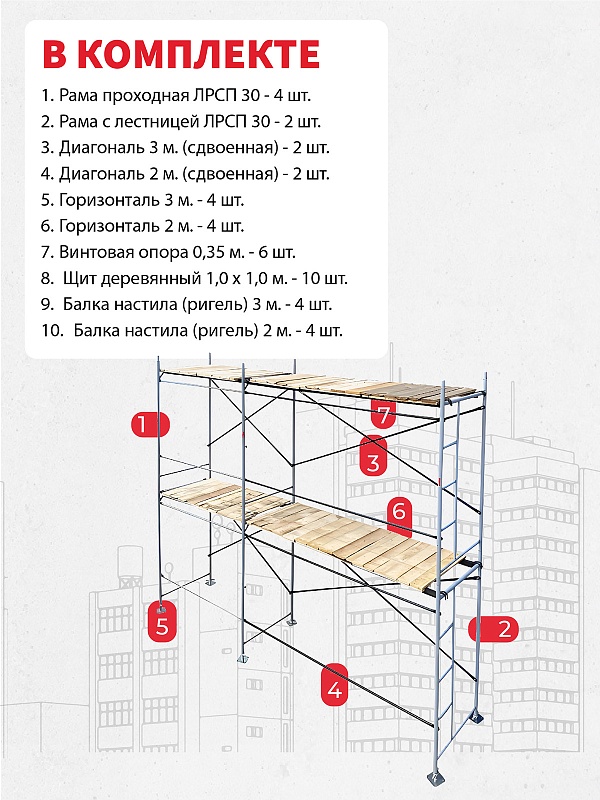 В КОМПЛЕКТЕ

1. Рама проходная ЛРСП 30 - 4 шт.
2. Рама с лестницей ЛРСП 30 - 2 шт.
3. Диагональ 3 м. (сдвоенная) - 2 шт.
4. Диагональ 2 м. (сдвоенная) - 2 шт.
5. Горизонталь 3 м. - 4 шт.
6. Горизонталь 2 м. - 4 шт.
7. Винтовая опора 0,35 м. - 6 шт.
8. Щит деревянный 1,0 х 1,0 м. - 10 шт.
9. Балка настила (ригель) 3 м. - 4 шт.
10. Балка настила (ригель) 2 м. - 4 шт.

1
7
3
6
5
2
4