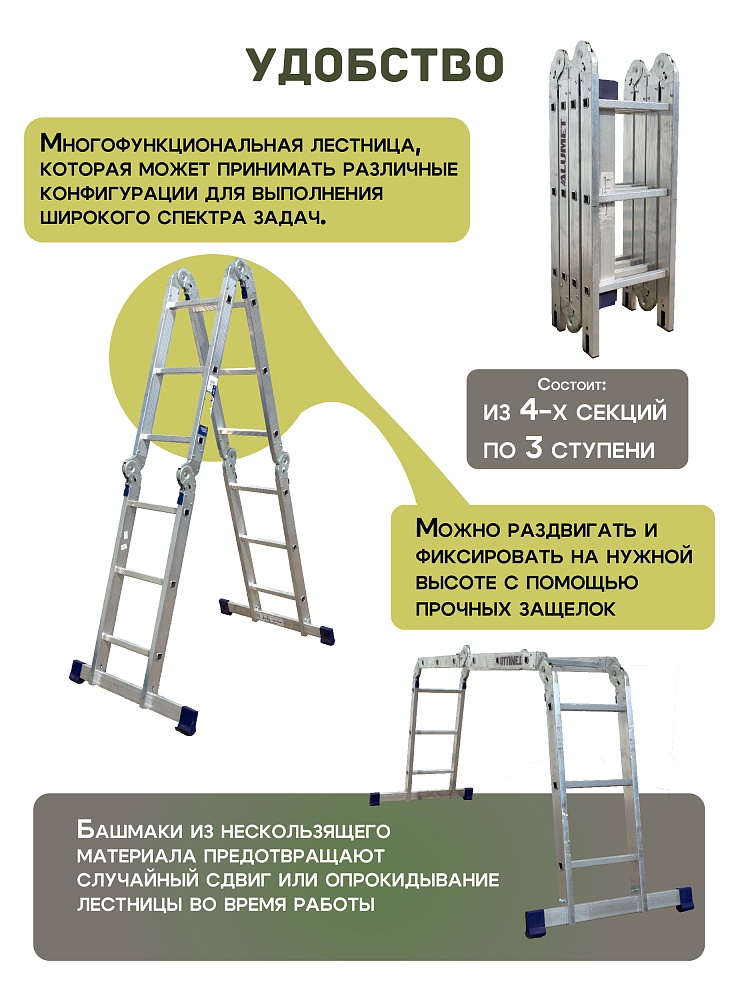 УДОБСТВО

Многофункциональная лестница, которая может принимать различные конфигурации для выполнения широкого спектра задач.

ALUMET

Состоит:
из 4-х секций
по 3 ступени

Можно раздвигать и фиксировать на нужной высоте с помощью прочных защелок

Башмаки из нескользящего материала предотвращают случайный сдвиг или опрокидывание лестницы во время работы