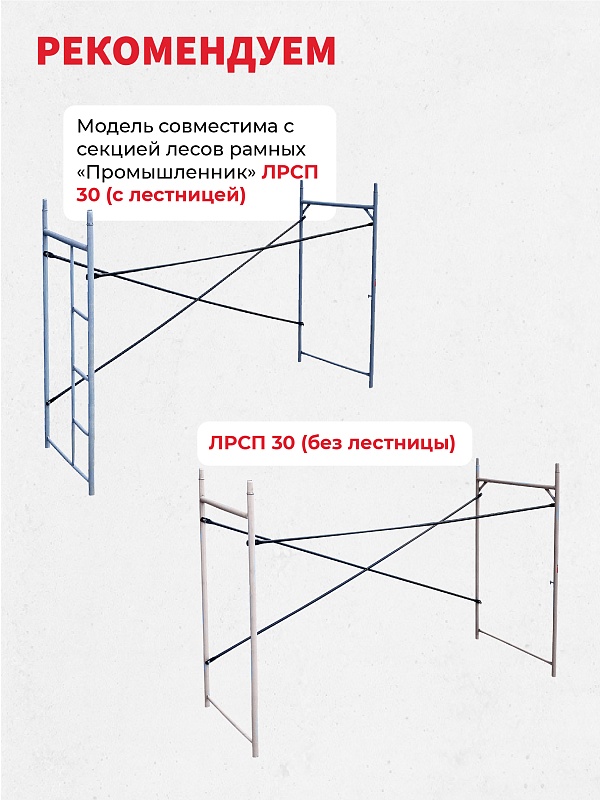 РЕКОМЕНДУЕМ

Модель совместима с секцией лесов рамных «Промышленник» ЛРСП 30 (с лестницей)

ЛРСП 30 (без лестницы)