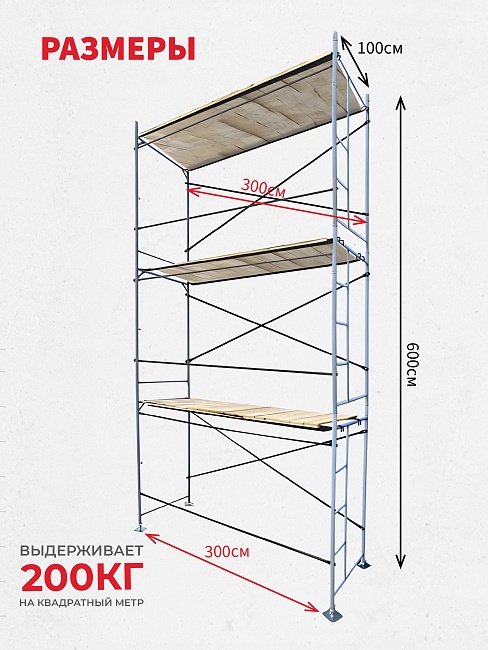 РАЗМЕРЫ

100см

300см

600см

300см

ВЫДЕРЖИВАЕТ
200КГ
НА КВАДРАТНЫЙ МЕТР