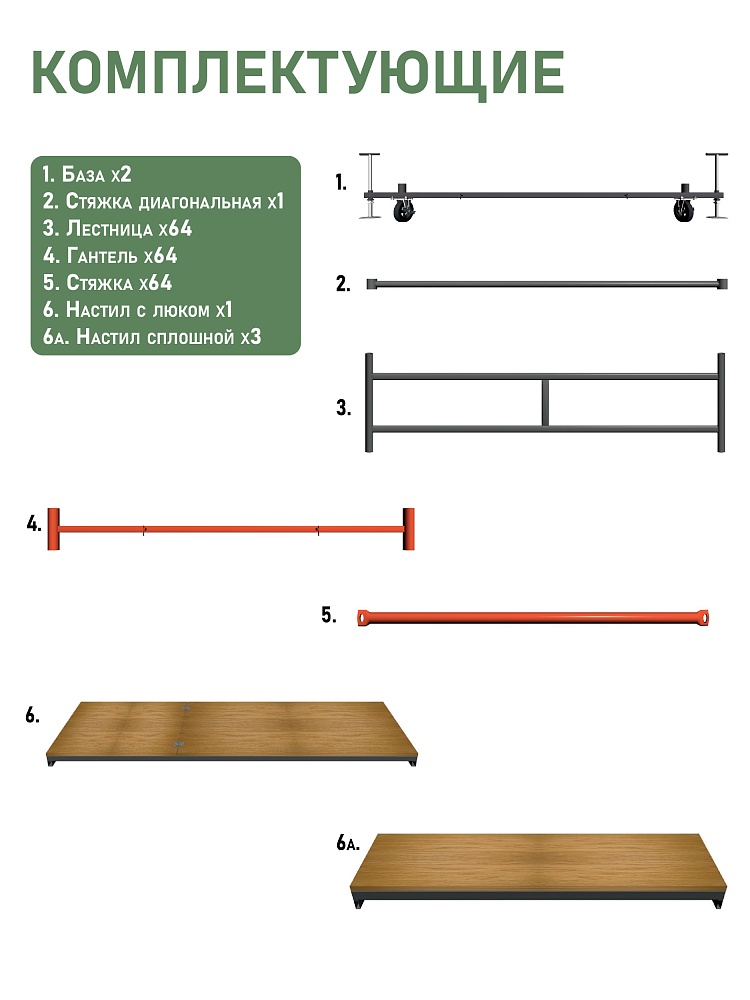 КОМПЛЕКТУЮЩИЕ

1. База х2
2. Стяжка диагональная х1
3. Лестница х64
4. Гантель х64
5. Стяжка х64
6. Настил с люком х1
6а. Настил сплошной х3

1.

2.

3.

4.

5.

6.

6а.