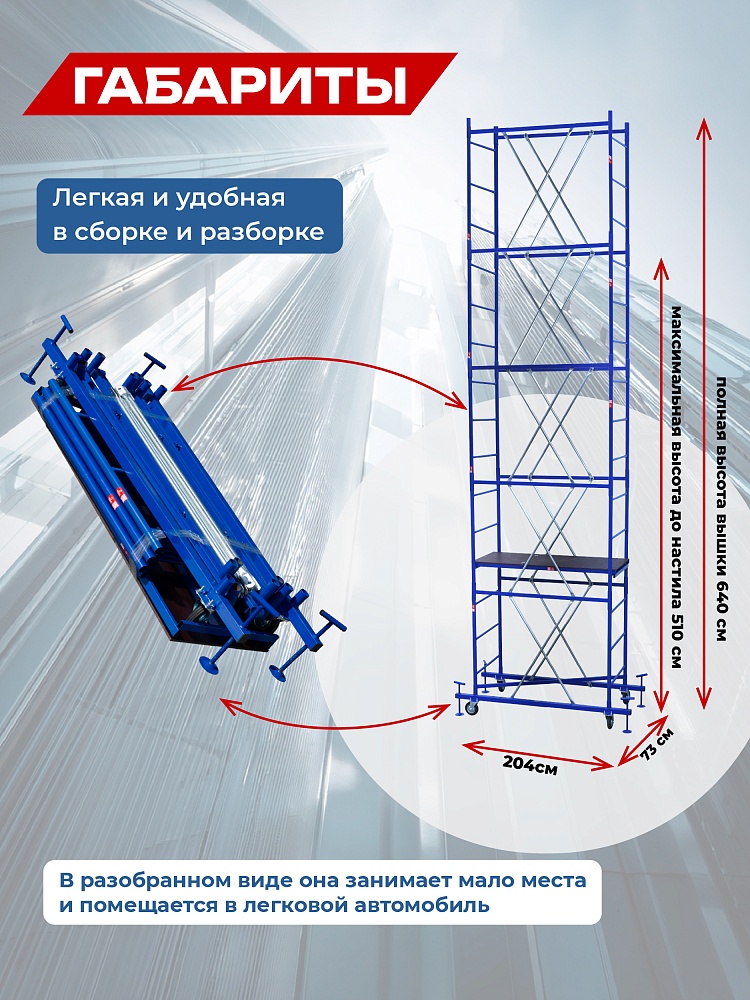 ГАБАРИТЫ

Легкая и удобная в сборке и разборке

максимальная высота до настила 510 см

полная высота вышки 640 см

204см

73 см

В разобранном виде она занимает мало места и помещается в легковой автомобиль