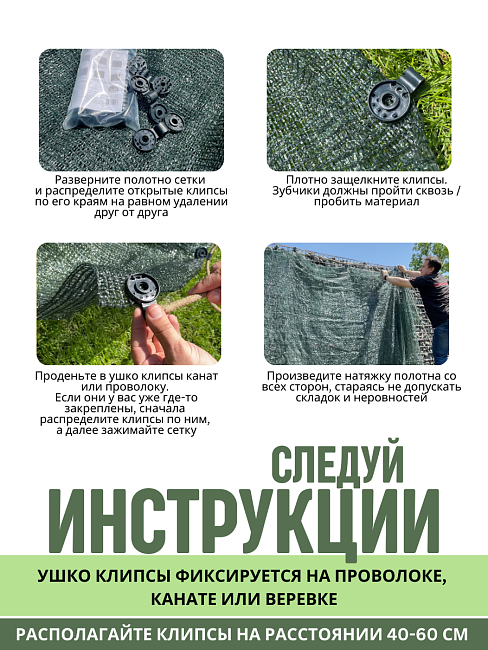 Разверните полотно сетки и распределите открытые клипсы по его краям на равном удалении друг от друга

Плотно защелкните клипсы. Зубчики должны пройти сквозь / пробить материал

Проденьте в ушко клипсы канат или проволоку. Если они у вас уже где-то закреплены, сначала распределите клипсы по ним, а далее зажимайте сетку

Произведите натяжку полотна со всех сторон, стараясь не допускать складок и неровностей

СЛЕДУЙ ИНСТРУКЦИИ

УШКО КЛИПСЫ ФИКСИРУЕТСЯ НА ПРОВОЛОКЕ, КАНАТЕ ИЛИ ВЕРЕВКЕ

РАСПОЛАГАЙТЕ КЛИПСЫ НА РАССТОЯНИИ 40-60 СМ