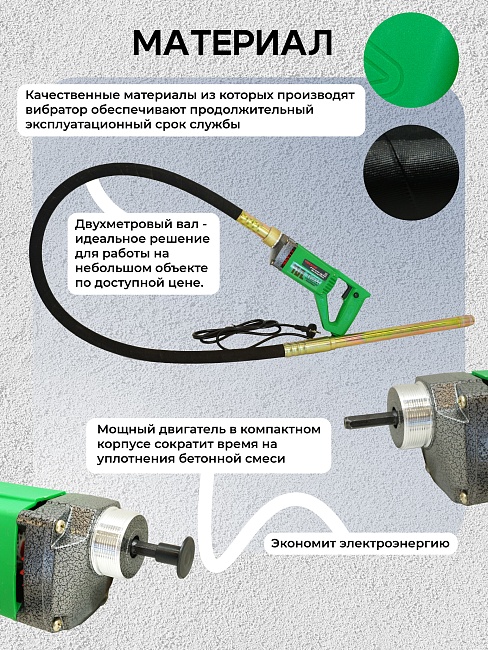 МАТЕРИАЛ

Качественные материалы из которых производят вибратор обеспечивают продолжительный эксплуатационный срок службы

Двухметровый вал - идеальное решение для работы на небольшом объекте по доступной цене.

Мощный двигатель в компактном корпусе сократит время на уплотнения бетонной смеси

Экономит электроэнергию