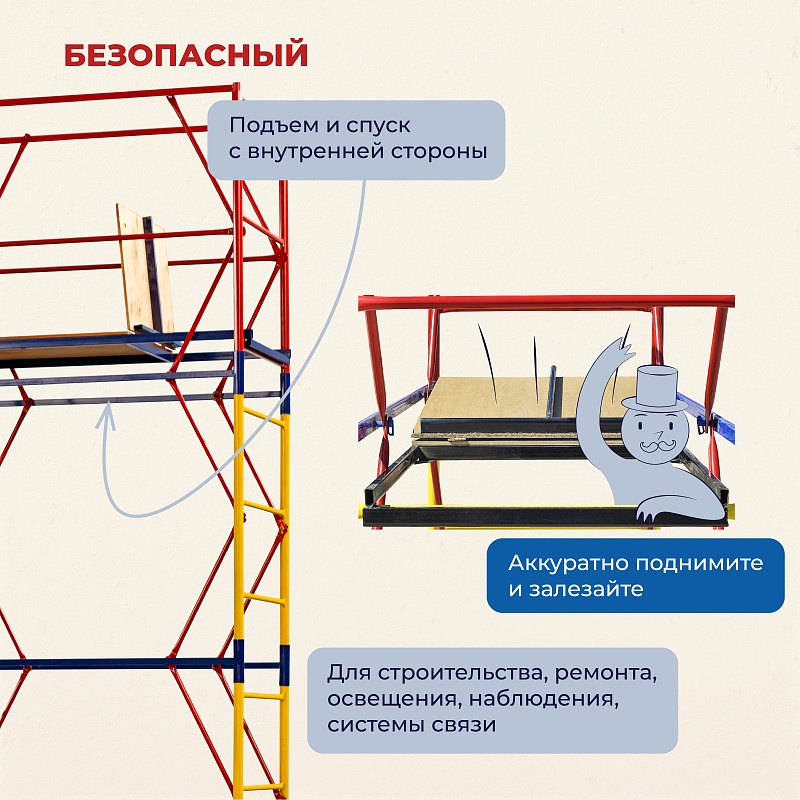 БЕЗОПАСНЫЙ

Подъем и спуск с внутренней стороны

Аккуратно поднимите и залезайте

Для строительства, ремонта, освещения, наблюдения, системы связи