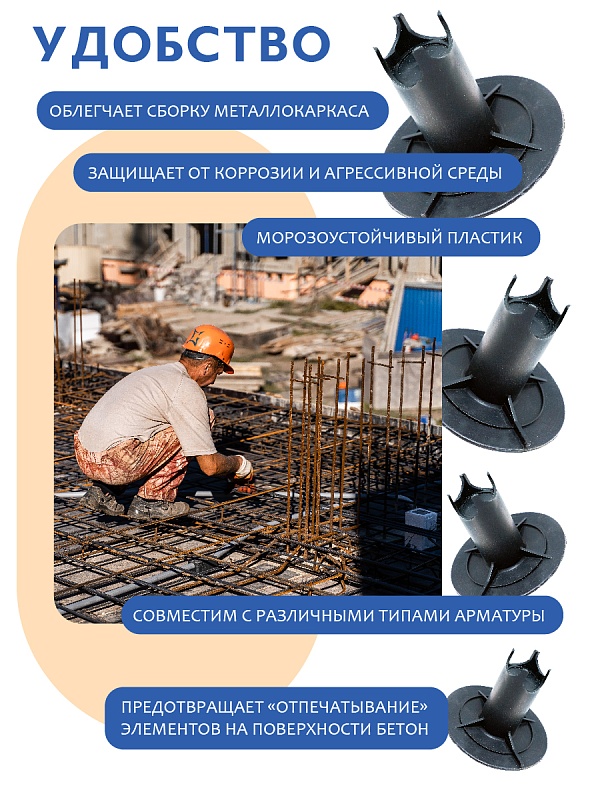 УДОБСТВО

ОБЛЕГЧАЕТ СБОРКУ МЕТАЛЛОКАРКАСА

ЗАЩИЩАЕТ ОТ КОРРОЗИИ И АГРЕССИВНОЙ СРЕДЫ

МОРОЗОУСТОЙЧИВЫЙ ПЛАСТИК

СОВМЕСТИМ С РАЗЛИЧНЫМИ ТИПАМИ АРМАТУРЫ

ПРЕДОТВРАЩАЕТ «ОТПЕЧАТЫВАНИЕ» ЭЛЕМЕНТОВ НА ПОВЕРХНОСТИ БЕТОН