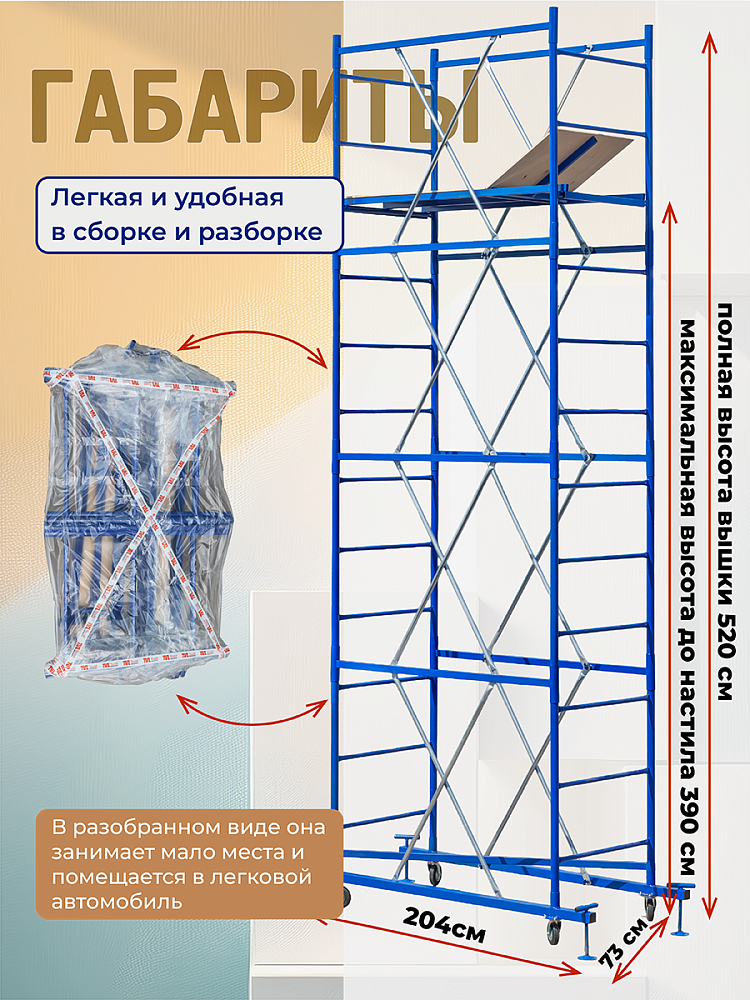 ГАБАРИТЫ

Легкая и удобная в сборке и разборке

полная высота вышки 520 см

максимальная высота до настила 390 см

В разобранном виде она занимает мало места и помещается в легковой автомобиль

204см

73 см