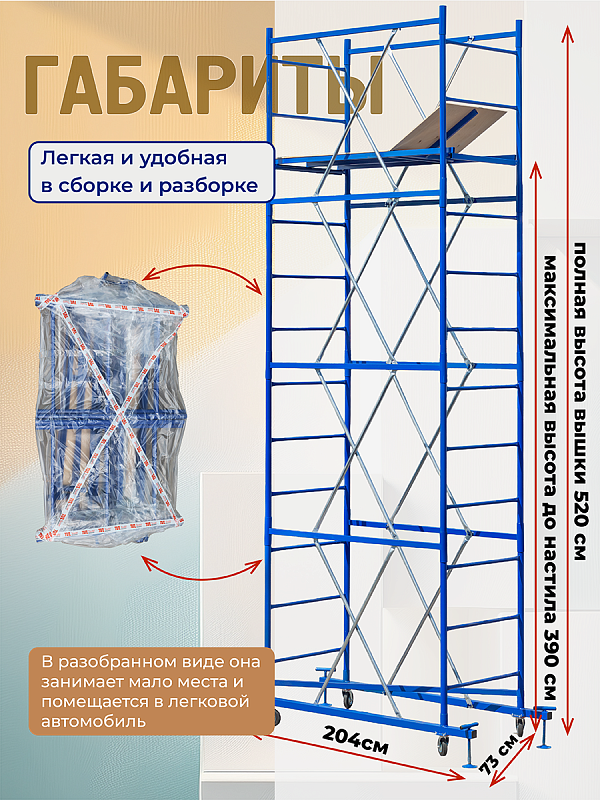 ГАБАРИТЫ

Легкая и удобная в сборке и разборке

полная высота вышки 520 см

максимальная высота до настила 390 см

В разобранном виде она занимает мало места и помещается в легковой автомобиль

204см

73 см