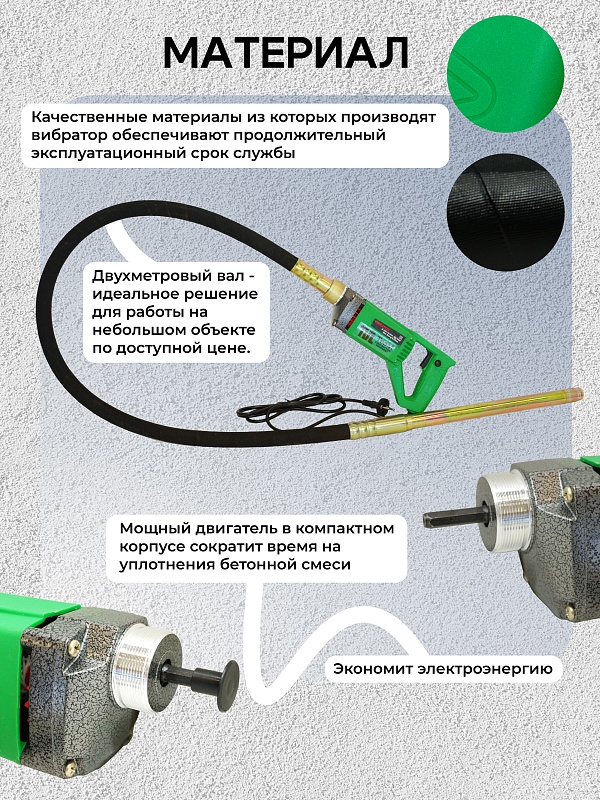 МАТЕРИАЛ

Качественные материалы из которых производят вибратор обеспечивают продолжительный эксплуатационный срок службы

Двухметровый вал - идеальное решение для работы на небольшом объекте по доступной цене.

Мощный двигатель в компактном корпусе сократит время на уплотнения бетонной смеси

Экономит электроэнергию