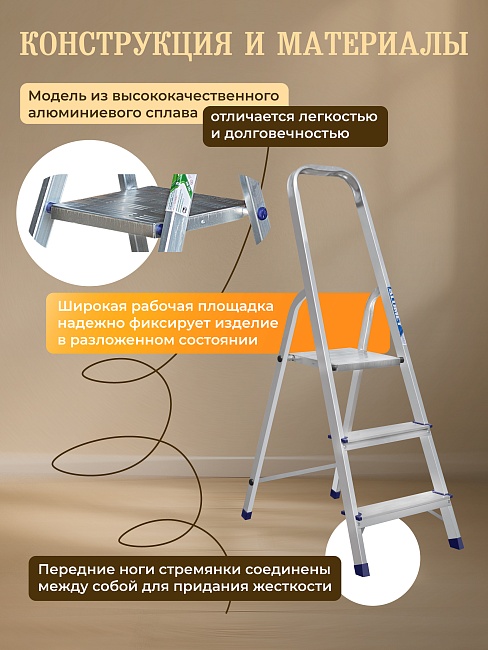 КОНСТРУКЦИЯ И МАТЕРИАЛЫ

Модель из высококачественного алюминиевого сплава

отличается легкостью и долговечностью

Широкая рабочая площадка надежно фиксирует изделие в разложенном состоянии

Передние ноги стремянки соединены между собой для придания жесткости