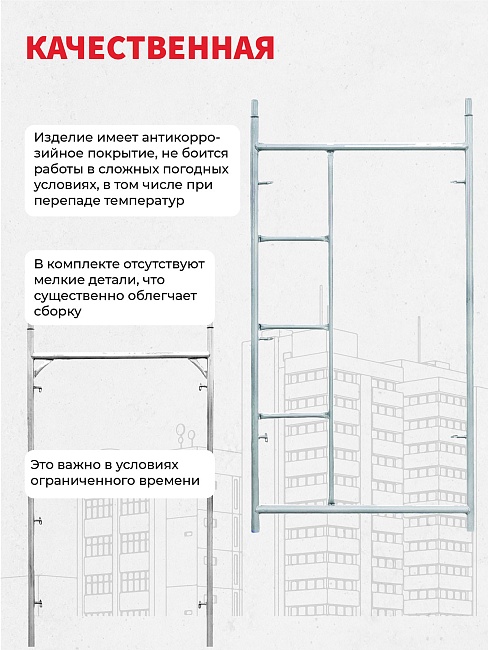 КАЧЕСТВЕННАЯ

Изделие имеет антикоррозийное покрытие, не боится работы в сложных погодных условиях, в том числе при перепаде температур

В комплекте отсутствуют мелкие детали, что существенно облегчает сборку

Это важно в условиях ограниченного времени