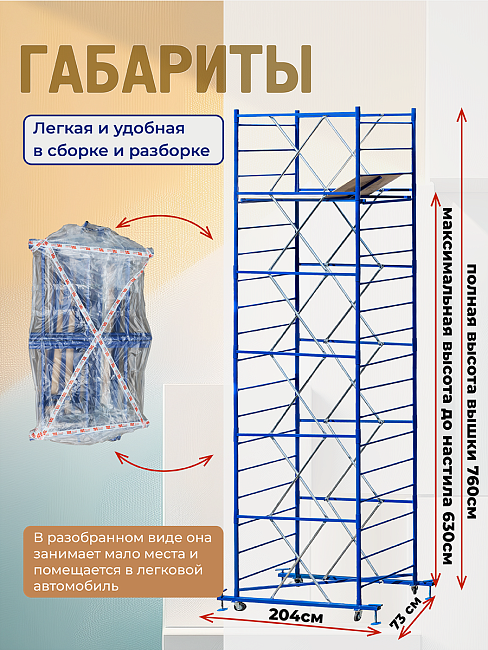 ГАБАРИТЫ

Легкая и удобная в сборке и разборке

максимальная высота до настила 630см

полная высота вышки 760см

В разобранном виде она занимает мало места и помещается в легковой автомобиль

204см

73 см