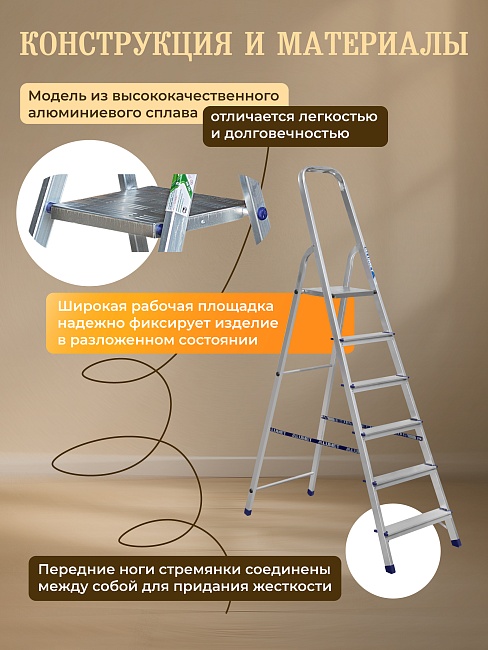 КОНСТРУКЦИЯ И МАТЕРИАЛЫ

Модель из высококачественного алюминиевого сплава

отличается легкостью и долговечностью

Широкая рабочая площадка надежно фиксирует изделие в разложенном состоянии

Передние ноги стремянки соединены между собой для придания жесткости